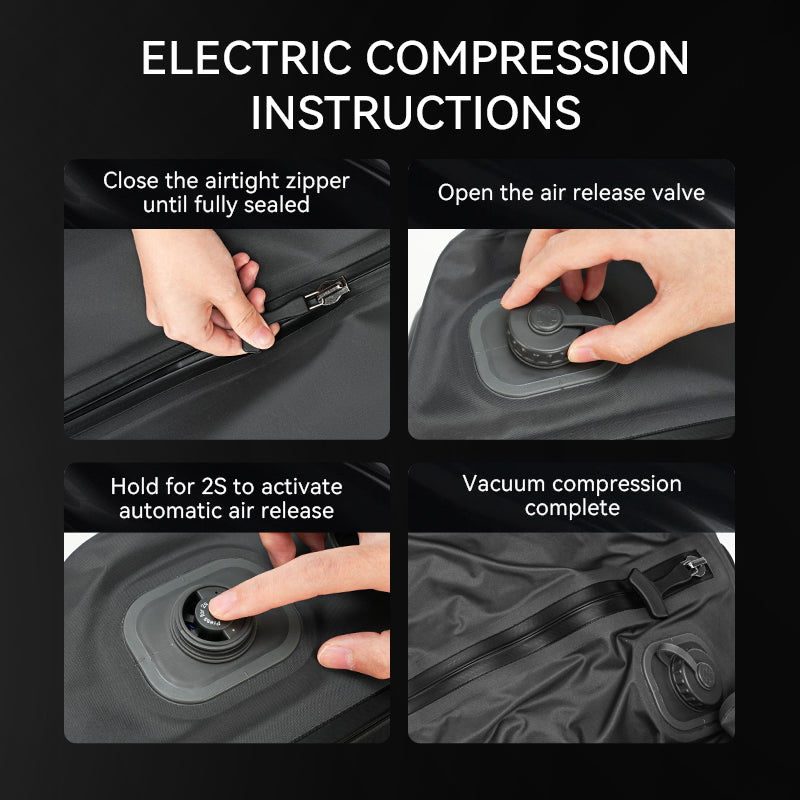 ELECTRIC COMPRESSION INSTRUCTIONS

Close the airtight zipper until fully sealed

Open the air release valve

Hold for 2S to activate automatic air release

Vacuum compression complete